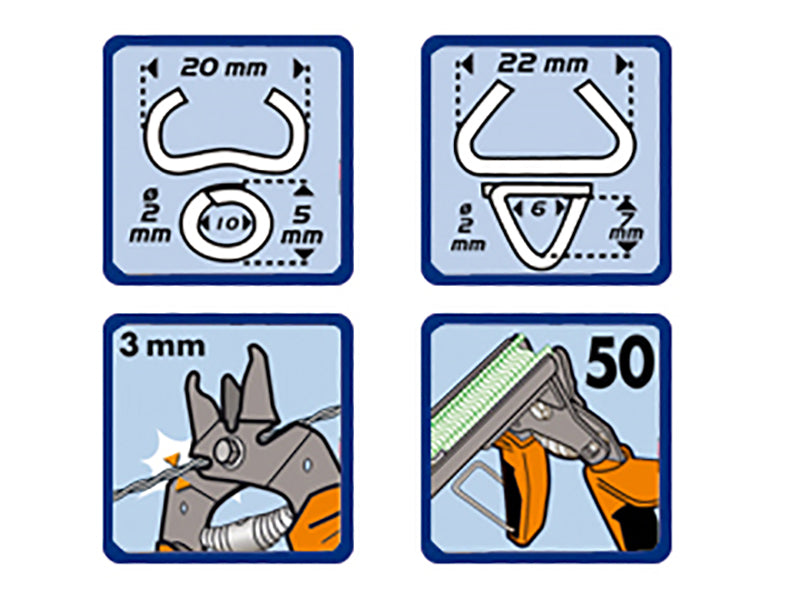 20 mm
ø
2
mm
10
5
mm

22 mm
ø
2
mm
6
7
mm

3 mm

50